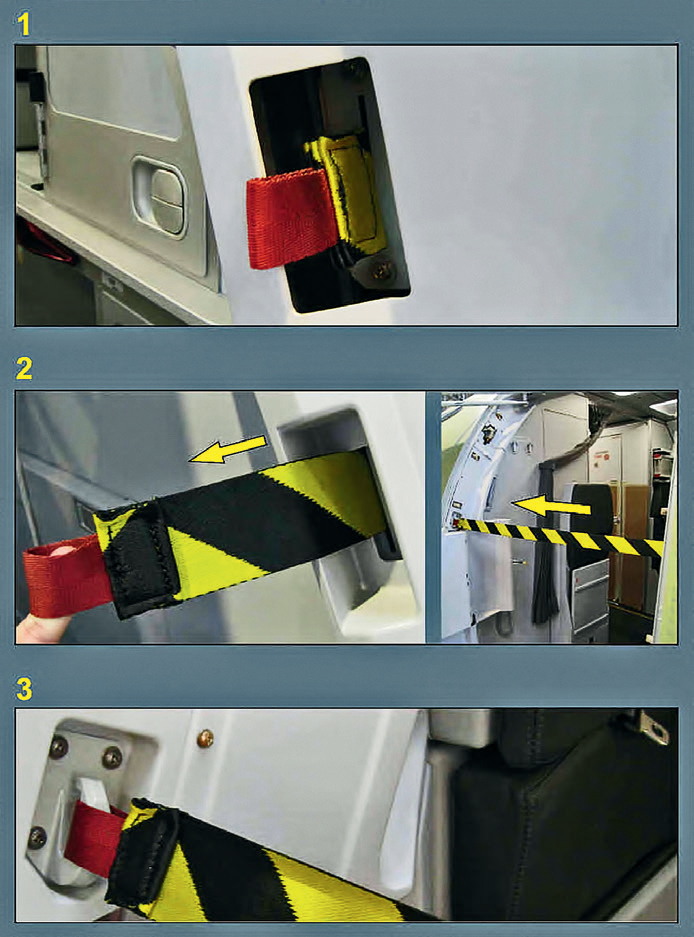 1

2

3